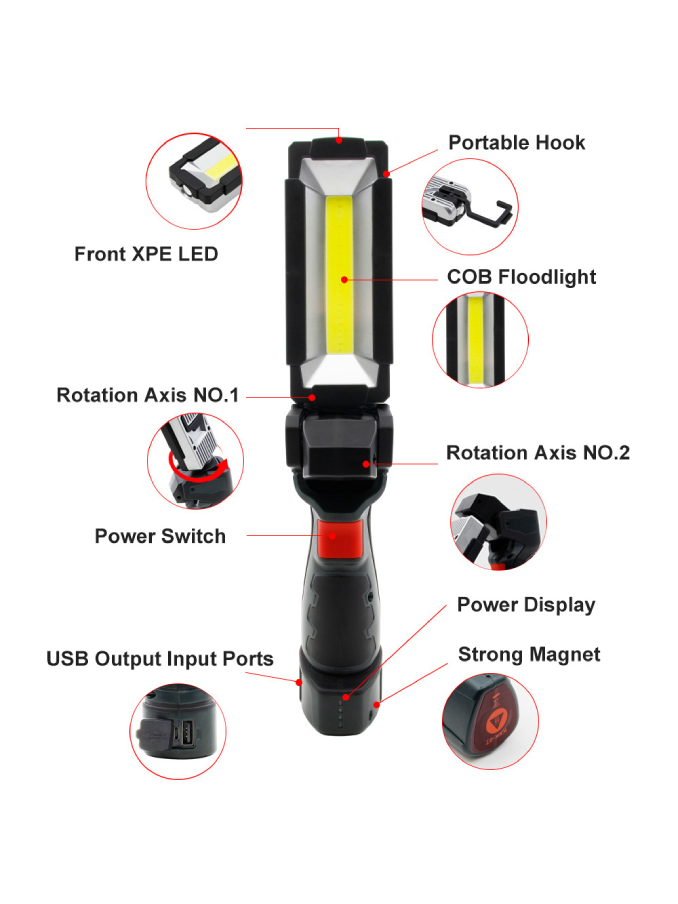 Portable Hook

Front XPE LED

COB Floodlight

Rotation Axis NO.1

Rotation Axis NO.2

Power Switch

Power Display

USB Output Input Ports

Strong Magnet